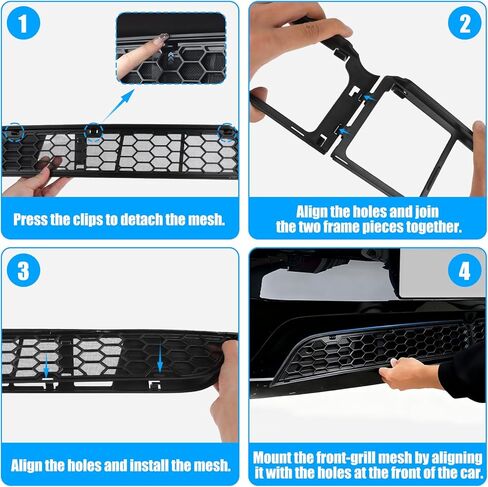 1

Press the clips to detach the mesh.

2

Align the holes and join the two frame pieces together.

3

Align the holes and install the mesh.

4

Mount the front-grill mesh by aligning it with the holes at the front of the car.