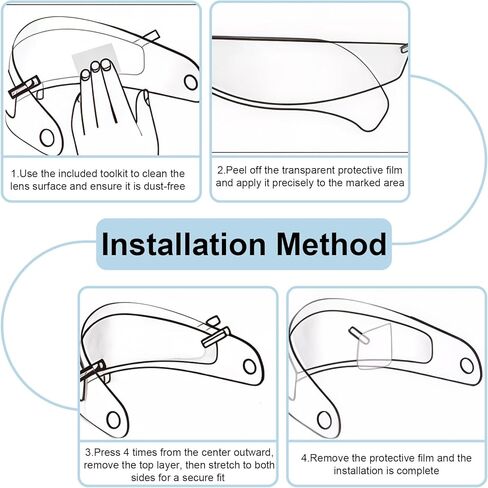 1.Use the included toolkit to clean the lens surface and ensure it is dust-free

2.Peel off the transparent protective film and apply it precisely to the marked area

Installation Method

3.Press 4 times from the center outward, remove the top layer, then stretch to both sides for a secure fit

4.Remove the protective film and the installation is complete