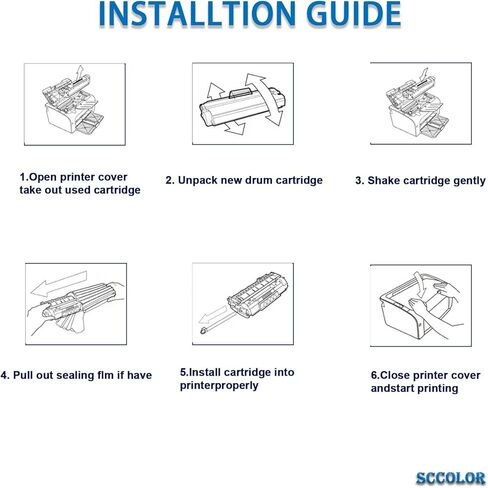 INSTALLTION GUIDE

1.Open printer cover take out used cartridge

2. Unpack new drum cartridge

3. Shake cartridge gently

4. Pull out sealing flm if have

5.Install cartridge into printerproperly

6.Close printer cover andstart printing

SCCOLOR