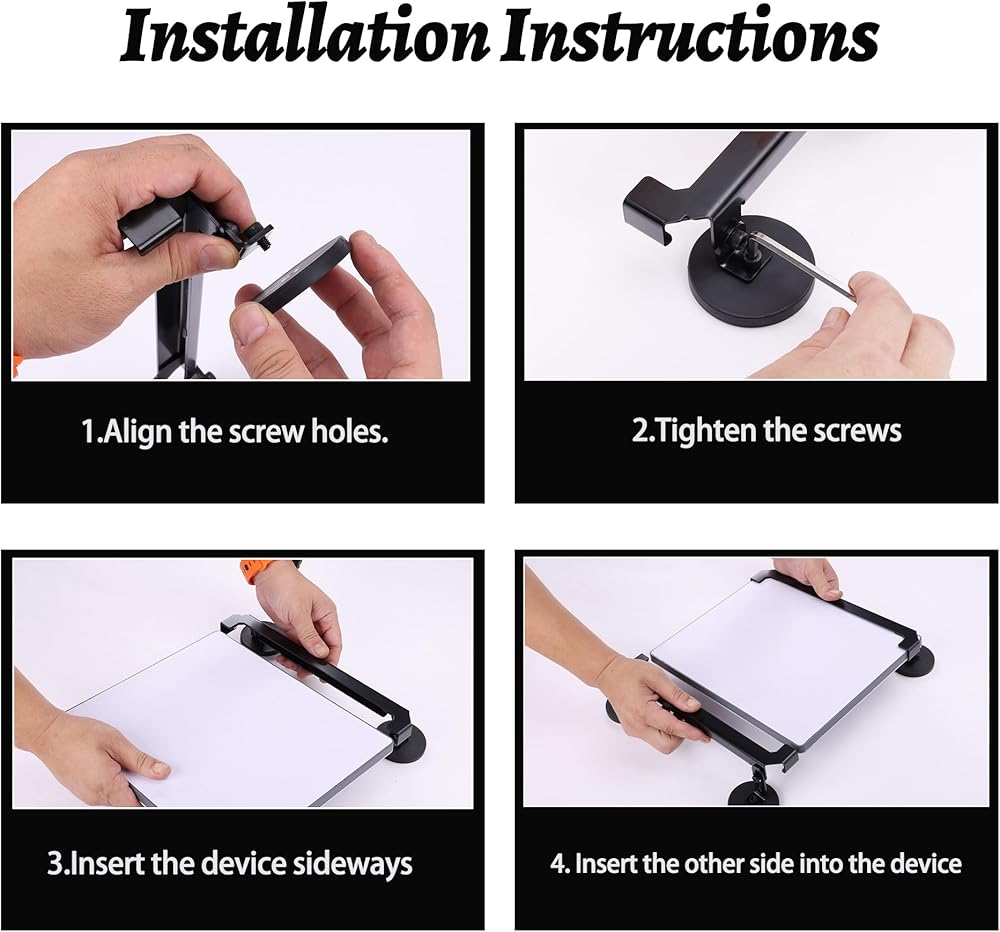 Installation Instructions

1.Align the screw holes.

2.Tighten the screws

3.Insert the device sideways

4. Insert the other side into the device