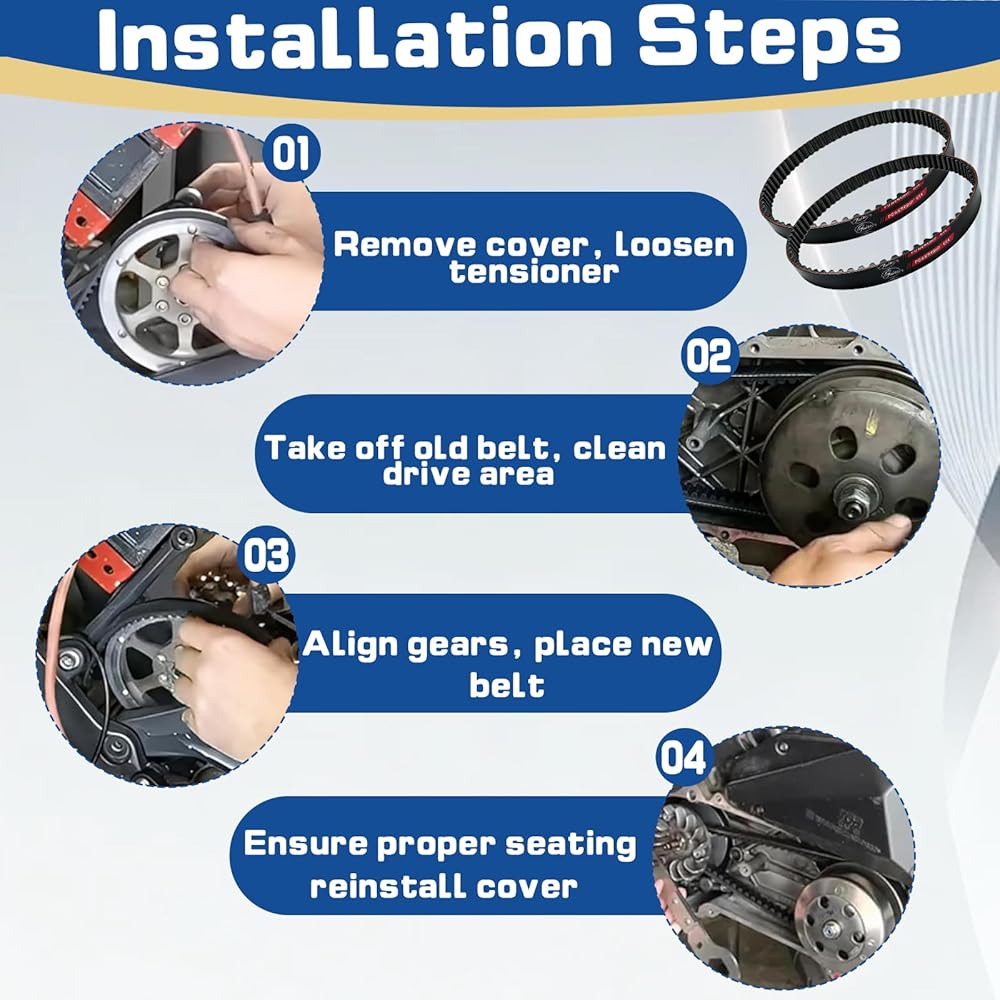 Installation Steps

01

Remove cover, loosen tensioner

02

Take off old belt, clean drive area

03

Align gears, place new belt

04

Ensure proper seating reinstall cover