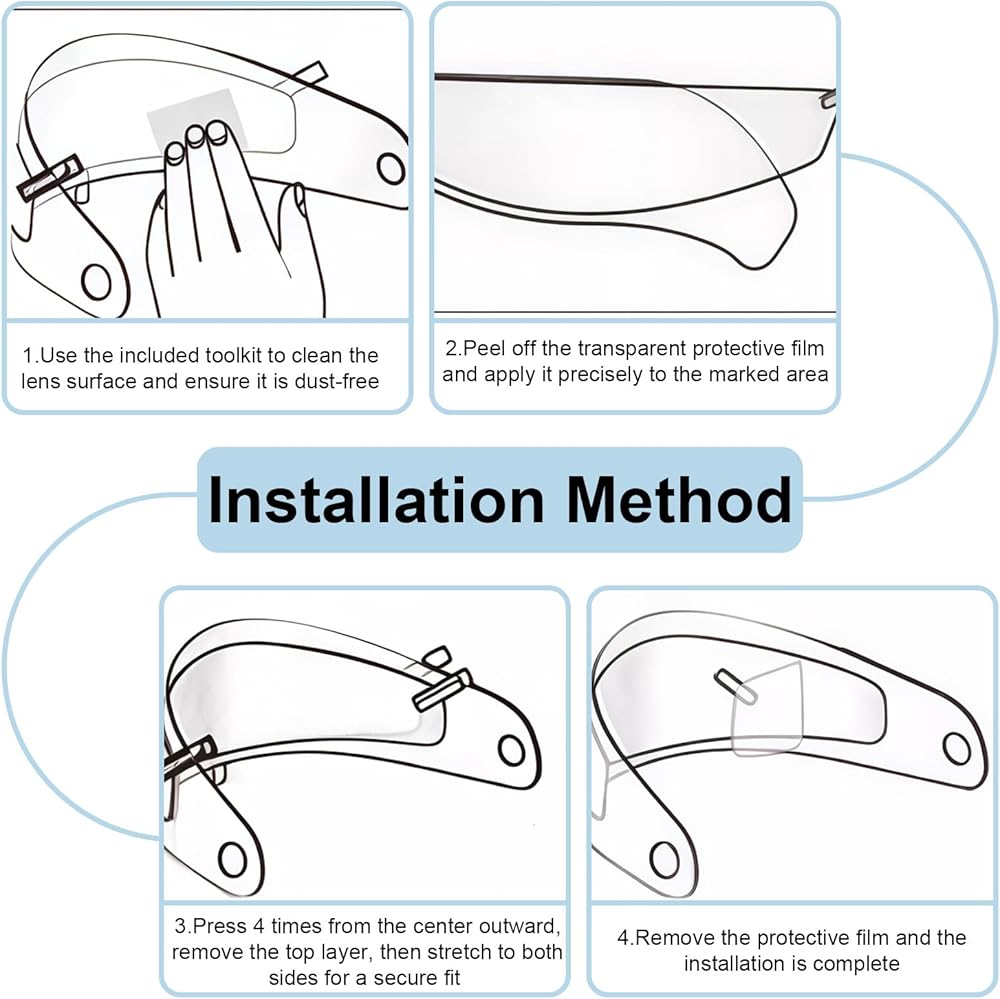 1.Use the included toolkit to clean the lens surface and ensure it is dust-free

2.Peel off the transparent protective film and apply it precisely to the marked area

Installation Method

3.Press 4 times from the center outward, remove the top layer, then stretch to both sides for a secure fit

4.Remove the protective film and the installation is complete