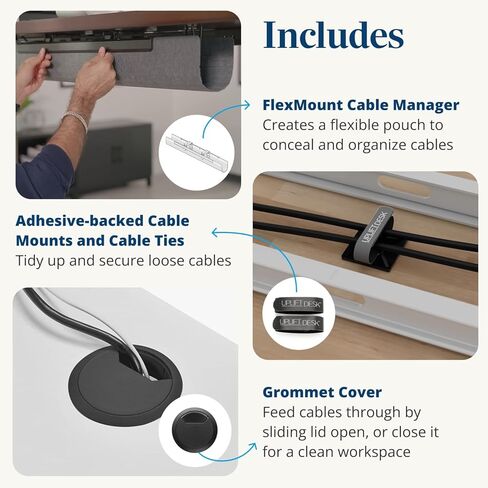 Includes

FlexMount Cable Manager
Creates a flexible pouch to conceal and organize cables

Adhesive-backed Cable Mounts and Cable Ties
Tidy up and secure loose cables

UPLIFT DESK

UPLIFT DESK

UPLIFT DESK

Grommet Cover
Feed cables through by sliding lid open, or close it for a clean workspace