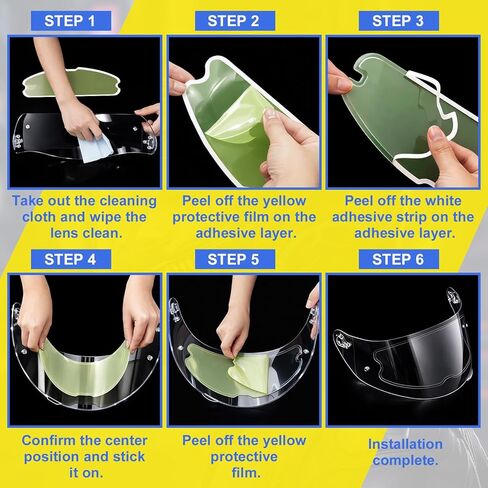 STEP 1

Take out the cleaning cloth and wipe the lens clean.

STEP 2

Peel off the yellow protective film on the adhesive layer.

STEP 3

Peel off the white adhesive strip on the adhesive layer.

STEP 4

Confirm the center position and stick it on.

STEP 5

Peel off the yellow protective film.

STEP 6

Installation complete.