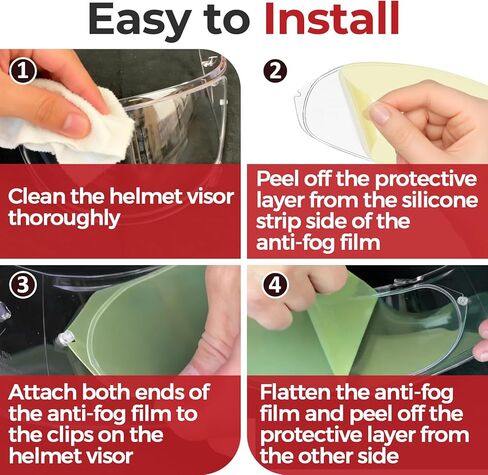 Easy to Install

1

Clean the helmet visor thoroughly

2

Peel off the protective layer from the silicone strip side of the anti-fog film

3

Attach both ends of the anti-fog film to the clips on the helmet visor

4

Flatten the anti-fog film and peel off the protective layer from the other side