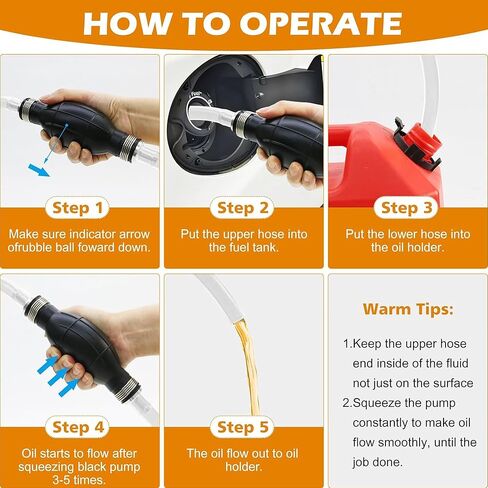 HOW TO OPERATE

Step 1

Make sure indicator arrow ofrubble ball foward down.

Step 2

Put the upper hose into the fuel tank.

Step 3

Put the lower hose into the oil holder.

Step 4

Oil starts to flow after squeezing black pump 3-5 times.

Step 5

The oil flow out to oil holder.

Warm Tips:

1.Keep the upper hose end inside of the fluid not just on the surface

2.Squeeze the pump constantly to make oil flow smoothly, until the job done.