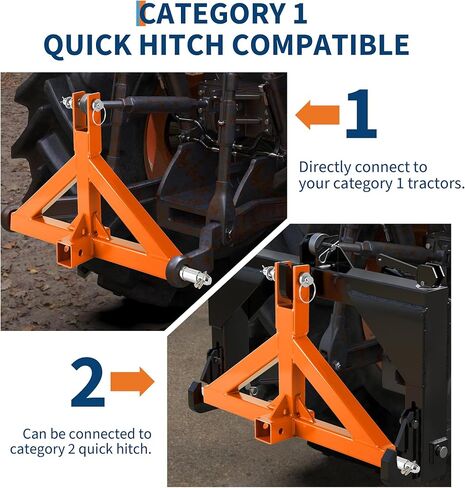 CATEGORY 1
QUICK HITCH COMPATIBLE

1

Directly connect to your category 1 tractors.

2

Can be connected to category 2 quick hitch.