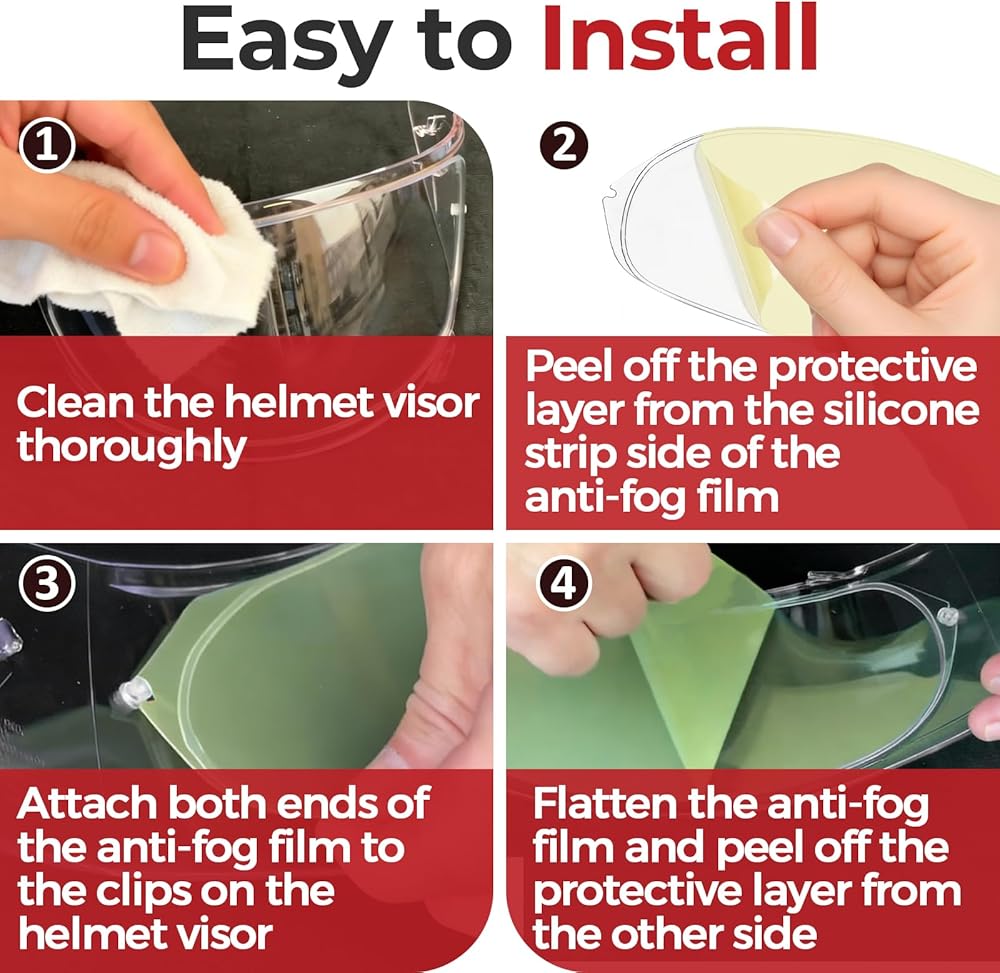 Easy to Install

1

Clean the helmet visor thoroughly

2

Peel off the protective layer from the silicone strip side of the anti-fog film

3

Attach both ends of the anti-fog film to the clips on the helmet visor

4

Flatten the anti-fog film and peel off the protective layer from the other side