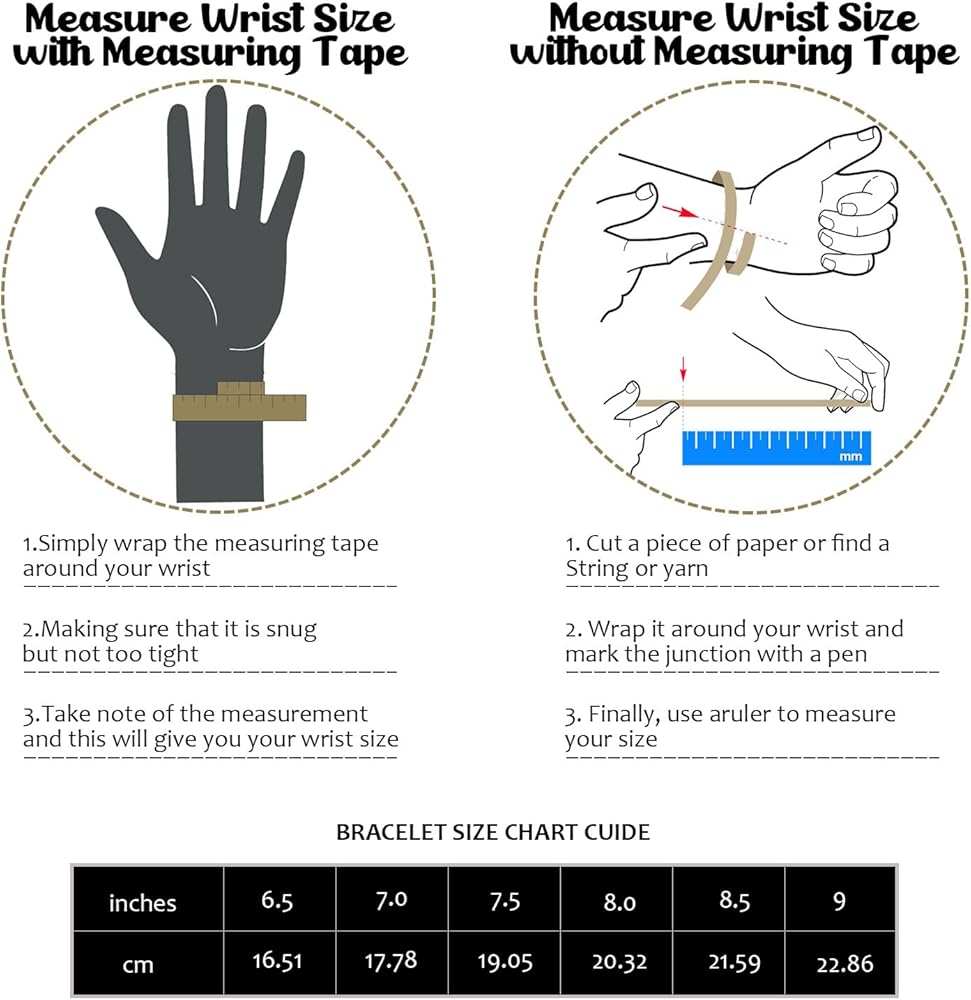 Measure Wrist Size with Measuring Tape

1.Simply wrap the measuring tape around your wrist

2.Making sure that it is snug but not too tight

3.Take note of the measurement and this will give you your wrist size

Measure Wrist Size without Measuring Tape

mm

1. Cut a piece of paper or find a String or yarn

2. Wrap it around your wrist and mark the junction with a pen

3. Finally, use aruler to measure your size

BRACELET SIZE CHART CUIDE

| inches | 6.5 | 7.0 | 7.5 | 8.0 | 8.5 | 9 |
|---|---|---|---|---|---|---|
| cm | 16.51 | 17.78 | 19.05 | 20.32 | 21.59 | 22.86 |