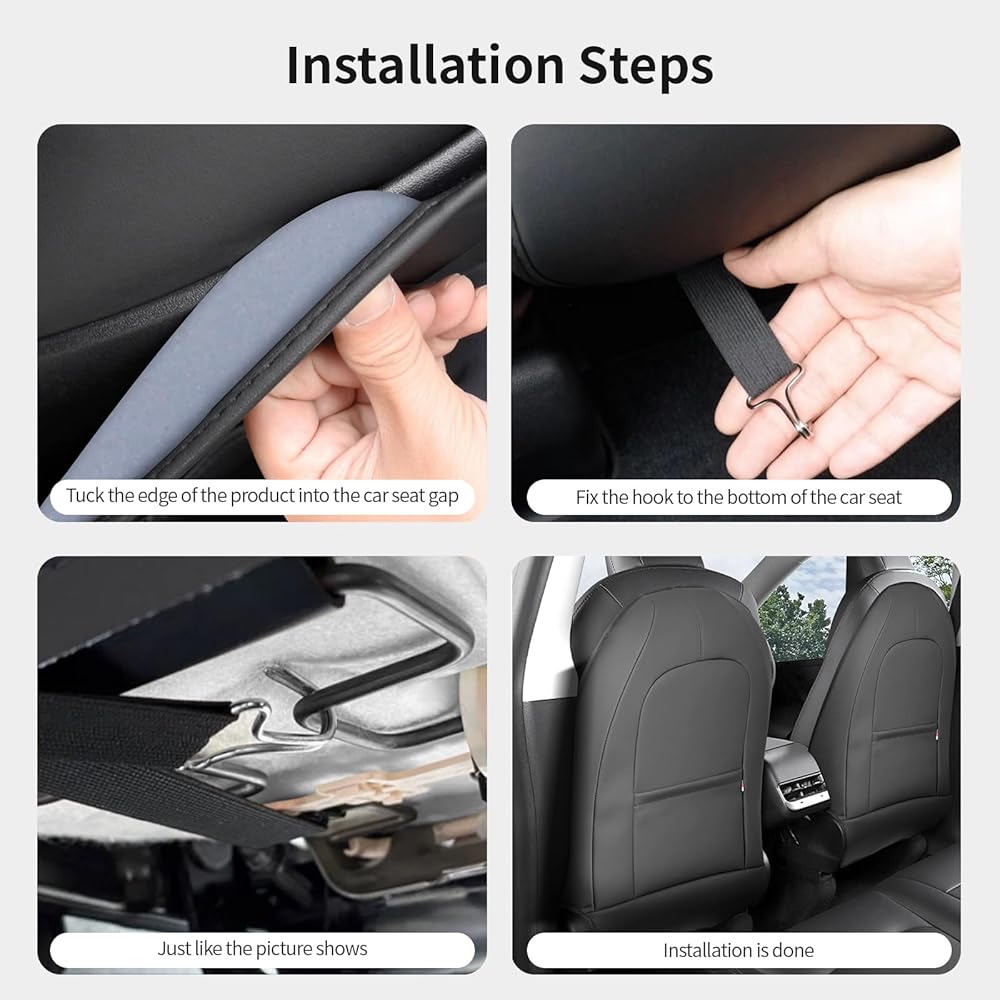 Installation Steps

Tuck the edge of the product into the car seat gap

Fix the hook to the bottom of the car seat

Just like the picture shows

Installation is done