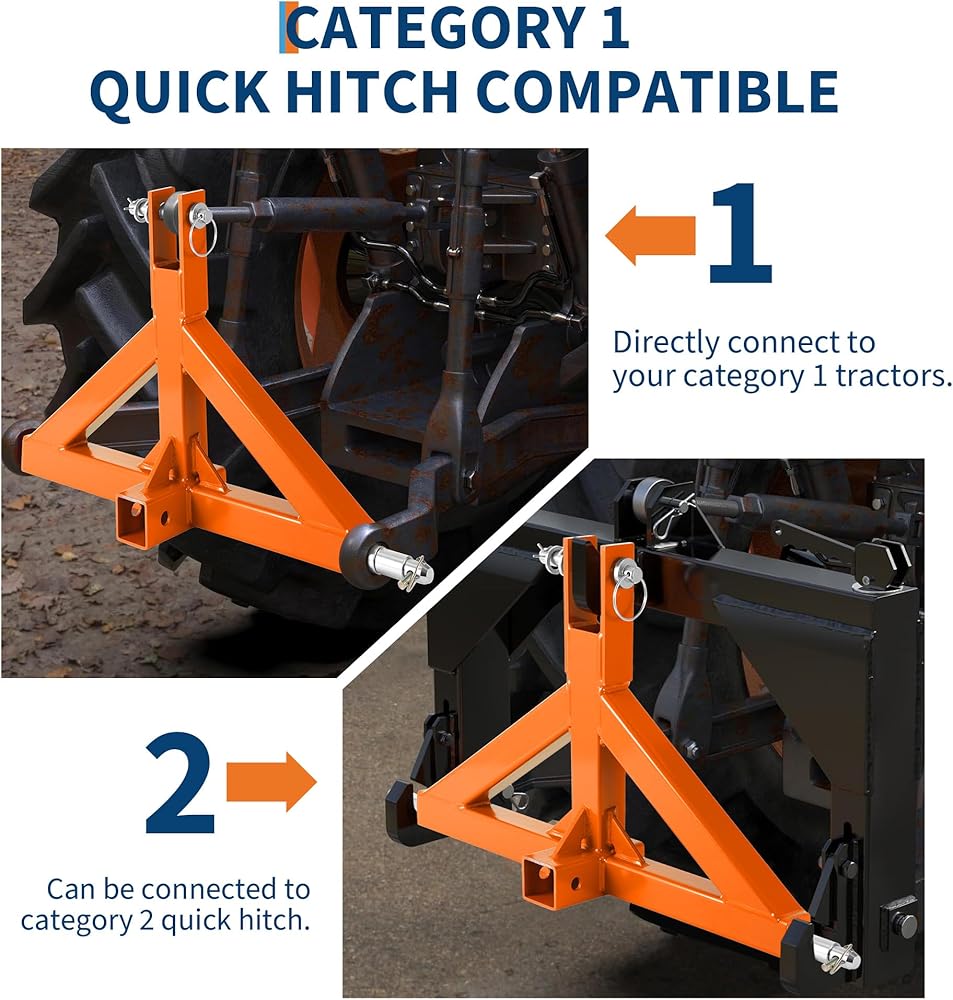 CATEGORY 1
QUICK HITCH COMPATIBLE

1

Directly connect to your category 1 tractors.

2

Can be connected to category 2 quick hitch.