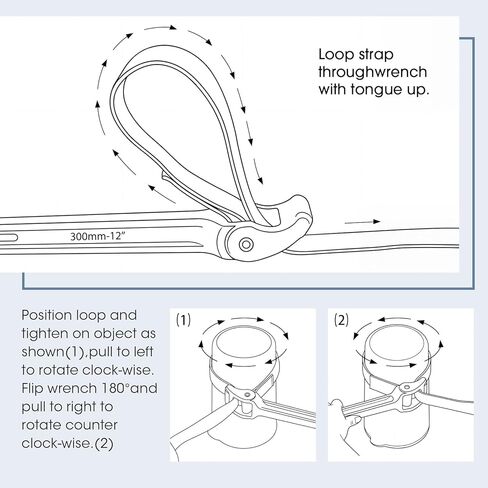 Loop strap throughwrench with tongue up.

300mm-12"

Position loop and tighten on object as shown(1),pull to left to rotate clock-wise. Flip wrench 180°and pull to right to rotate counter clock-wise.(2)

(1)

(2)