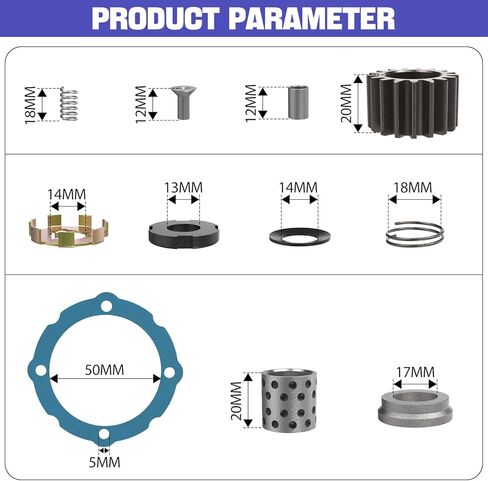 PRODUCT PARAMETER

18MM

12MM

12MM

20MM

14MM

13MM

14MM

18MM

50MM

5MM

20MM

17MM