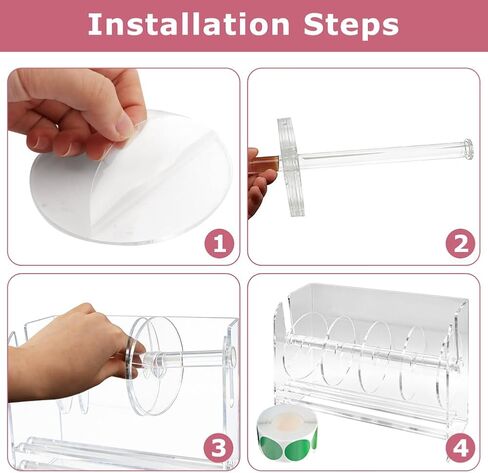 Installation Steps

1

2

3

4