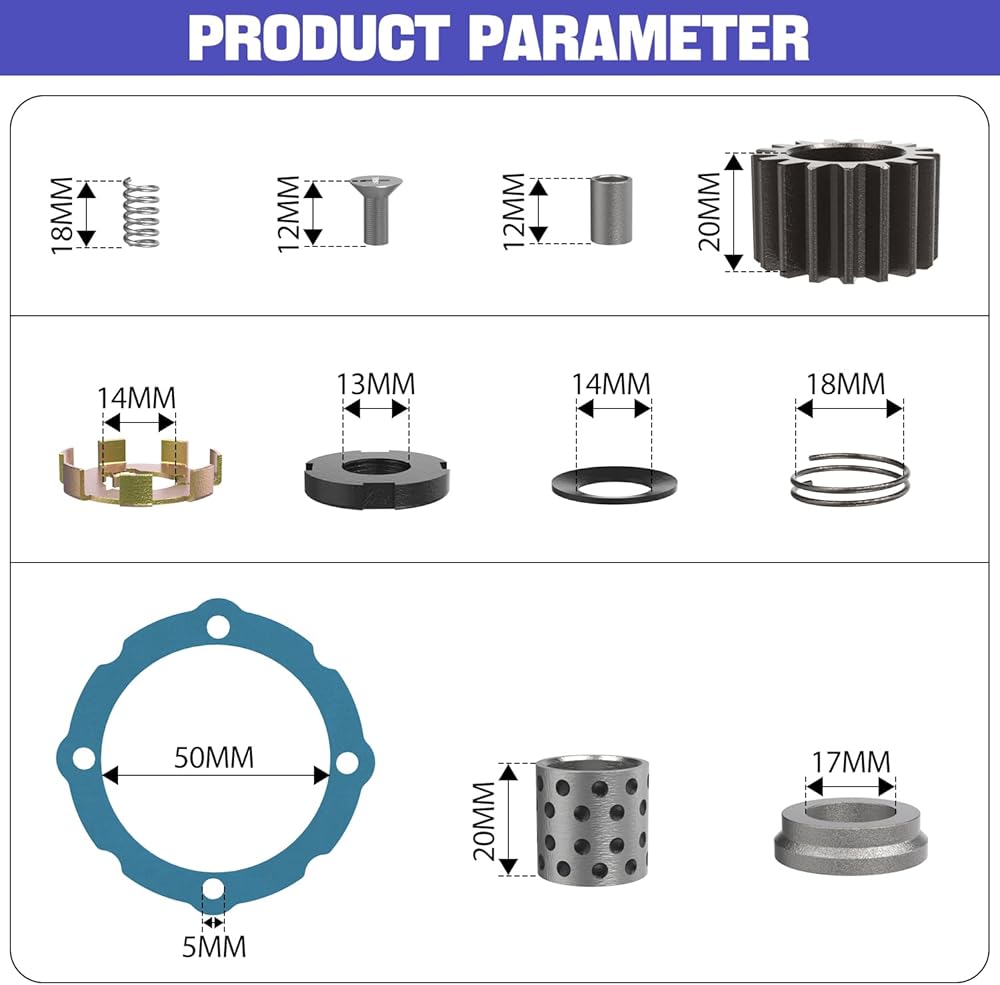 PRODUCT PARAMETER

18MM

12MM

12MM

20MM

14MM

13MM

14MM

18MM

50MM

5MM

20MM

17MM