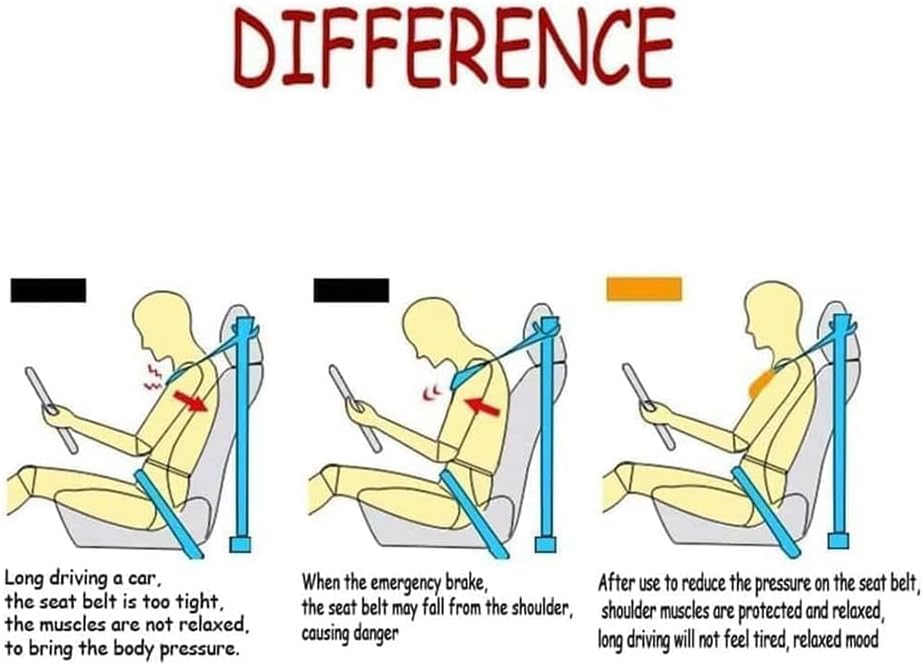 DIFFERENCE

Long driving a car, the seat belt is too tight, the muscles are not relaxed, to bring the body pressure.

When the emergency brake, the seat belt may fall from the shoulder, causing danger

After use to reduce the pressure on the seat belt, shoulder muscles are protected and relaxed, long driving will not feel tired, relaxed mood