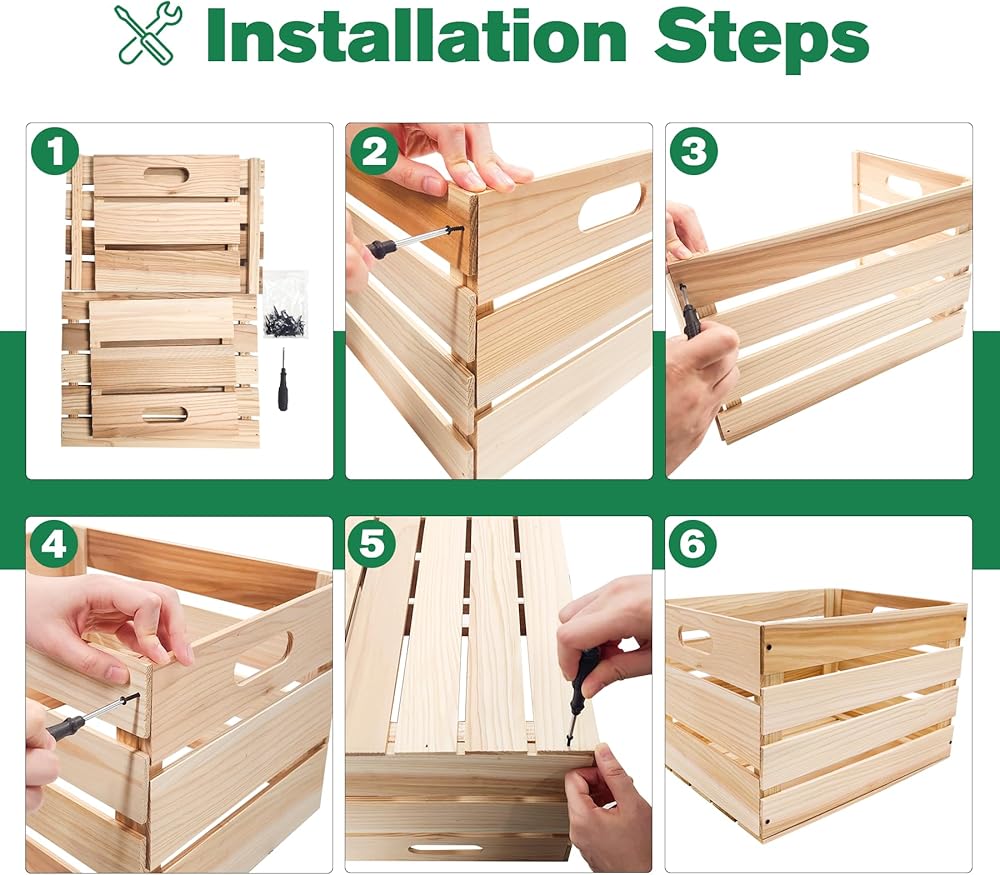 Installation Steps

1

2

3

4

5

6