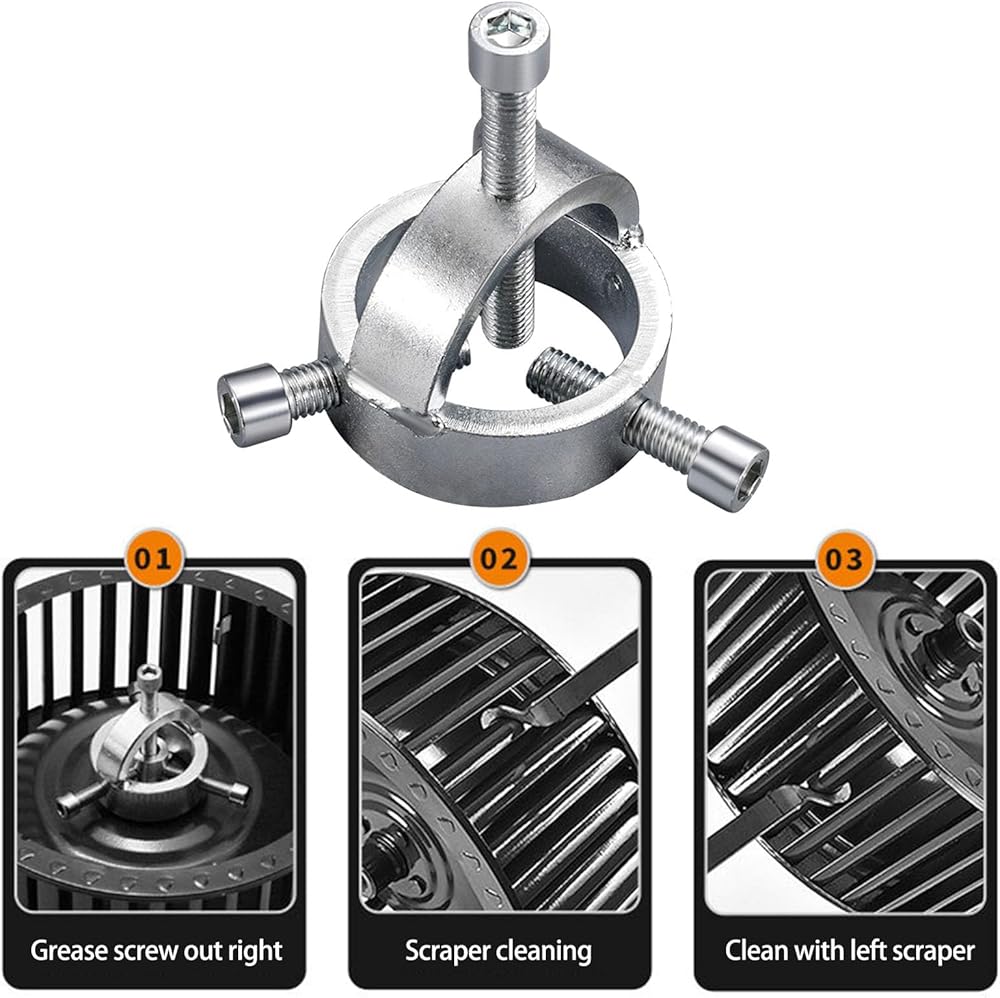 01

Grease screw out right

02

Scraper cleaning

03

Clean with left scraper