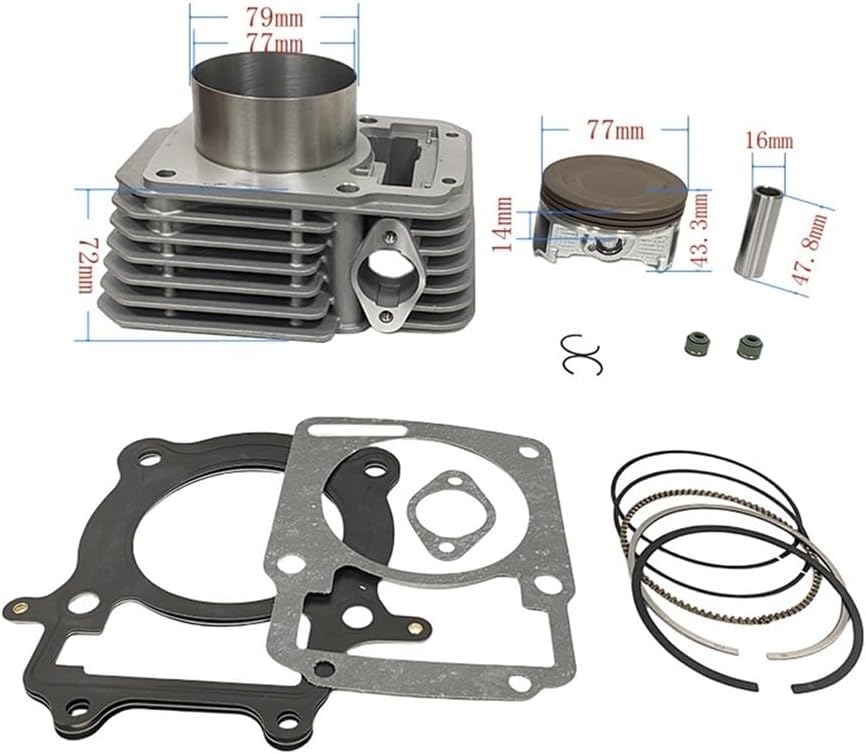 79mm
77mm
72mm
77mm
14mm
43.3mm
16mm
47.8mm