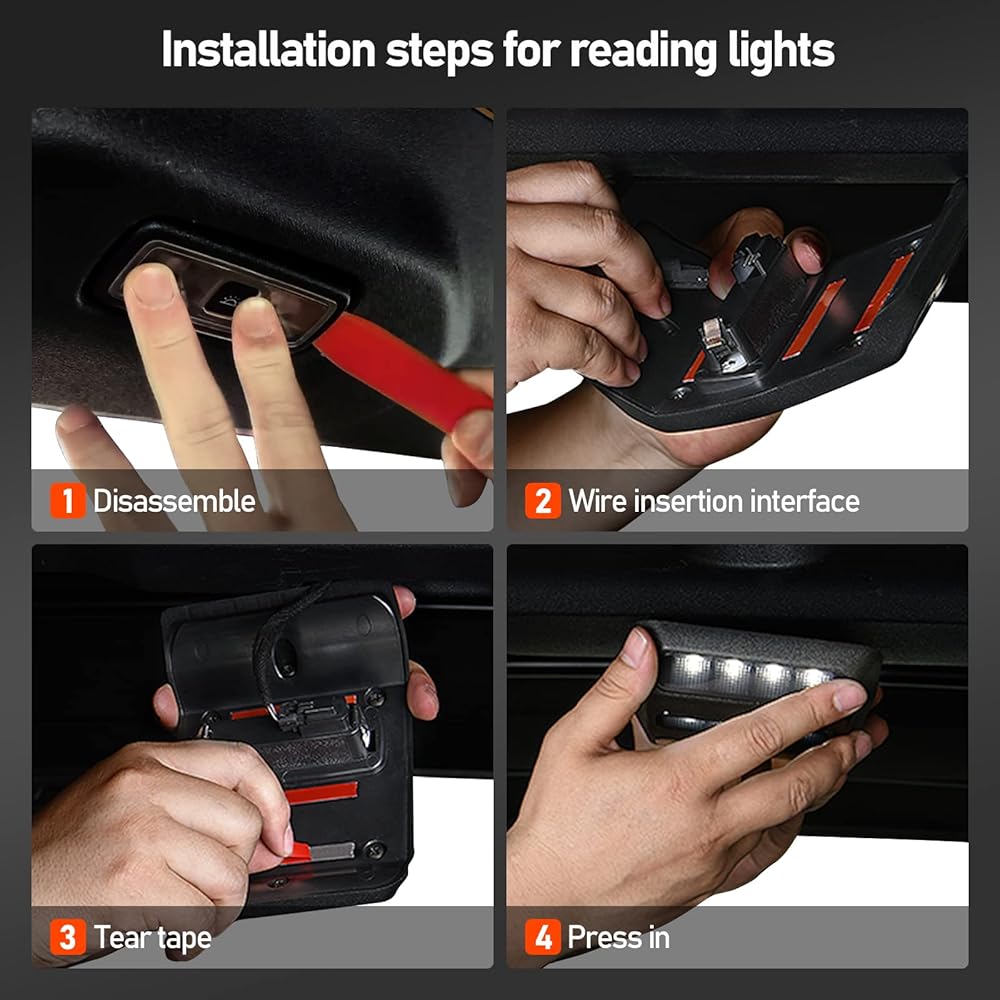 Installation steps for reading lights

1 Disassemble

2 Wire insertion interface

3 Tear tape

4 Press in