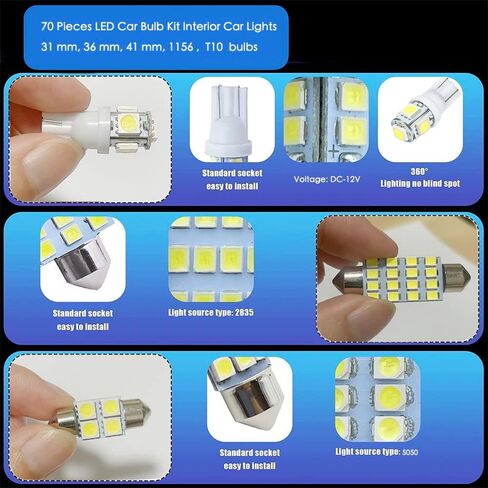 70 Pieces LED Car Bulb Kit Interior Car Lights
31 mm, 36 mm, 41 mm, 1156 , T10 bulbs

Standard socket easy to install

Voltage: DC-12V

360° Lighting no blind spot

Standard socket easy to install

Light source type: 2835

Standard socket easy to install

Light source type: 5050