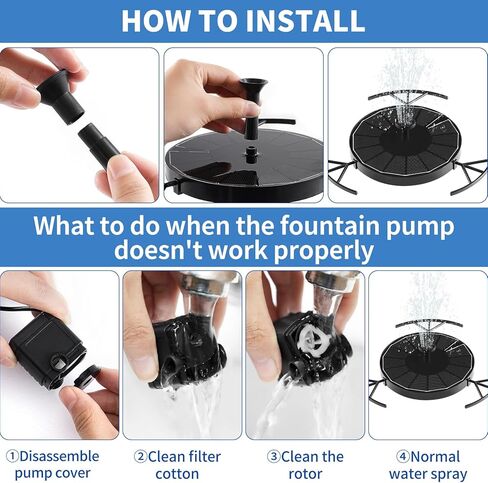 HOW TO INSTALL

What to do when the fountain pump doesn't work properly

①Disassemble pump cover

②Clean filter cotton

③Clean the rotor

④Normal water spray