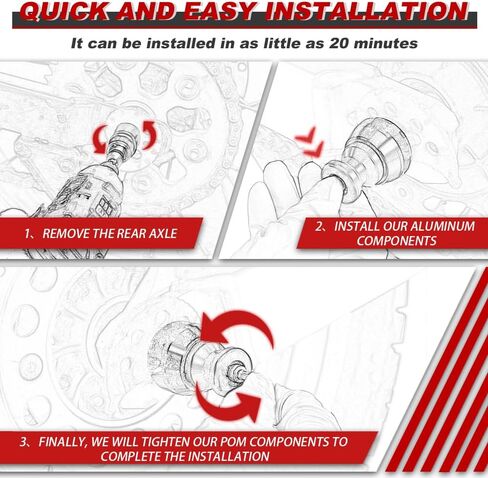 QUICK AND EASY INSTALLATION

It can be installed in as little as 20 minutes

1、REMOVE THE REAR AXLE

2、INSTALL OUR ALUMINUM COMPONENTS

3、FINALLY, WE WILL TIGHTEN OUR POM COMPONENTS TO COMPLETE THE INSTALLATION