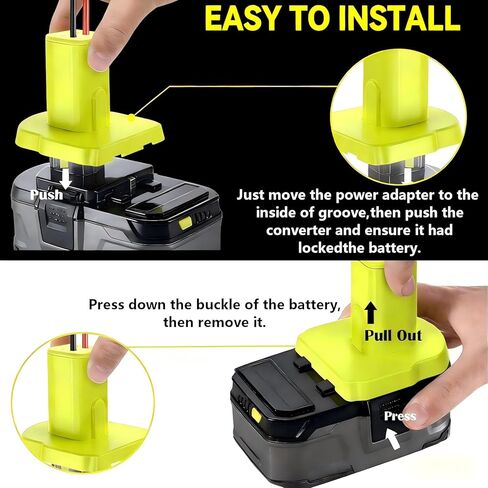 EASY TO INSTALL

Push

Just move the power adapter to the inside of groove,then push the converter and ensure it had lockedthe battery.

Press down the buckle of the battery, then remove it.

Pull Out

Press