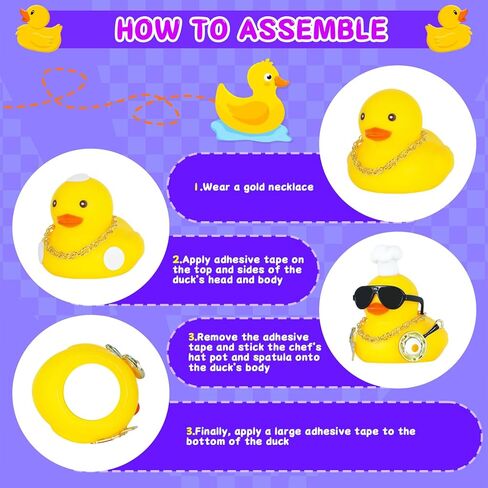 HOW TO ASSEMBLE

1.Wear a gold necklace

2.Apply adhesive tape on the top and sides of the duck's head and body

3.Remove the adhesive tape and stick the chef's hat pot and spatula onto the duck's body

3.Finally, apply a large adhesive tape to the bottom of the duck