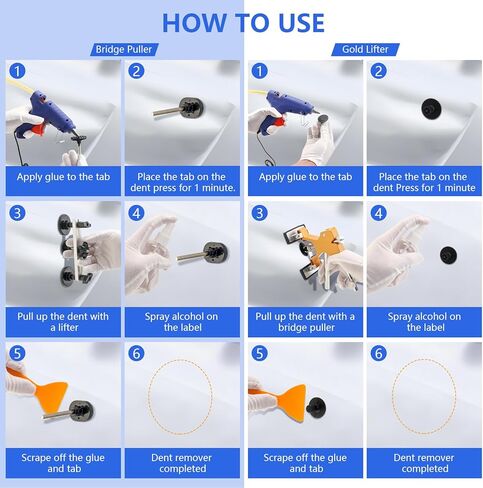 HOW TO USE

Bridge Puller

1
Apply glue to the tab

2
Place the tab on the dent press for 1 minute.

3
Pull up the dent with a lifter

4
Spray alcohol on the label

5
Scrape off the glue and tab

6
Dent remover completed

Gold Lifter

1
Apply glue to the tab

2
Place the tab on the dent Press for 1 minute

3
Pull up the dent with a bridge puller

4
Spray alcohol on the label

5
Scrape off the glue and tab

6
Dent remover completed