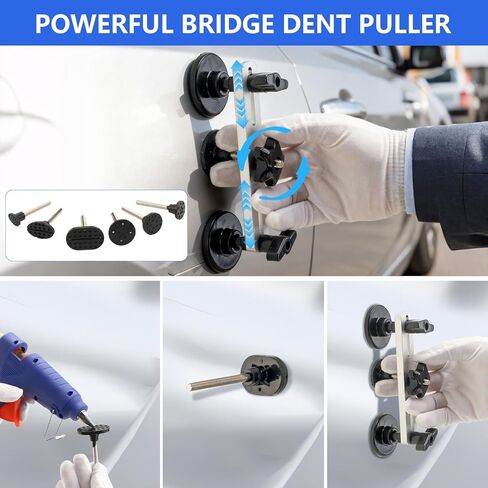 POWERFUL BRIDGE DENT PULLER