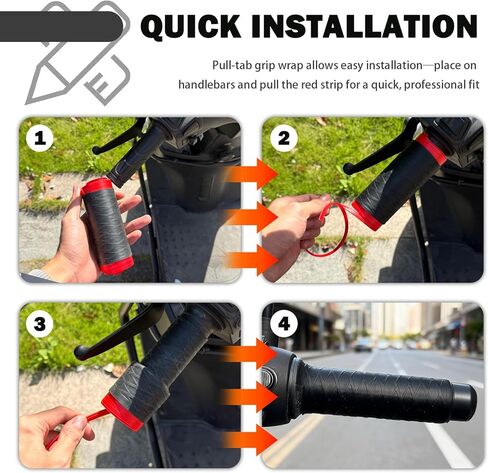 QUICK INSTALLATION

Pull-tab grip wrap allows easy installation—place on handlebars and pull the red strip for a quick, professional fit

1

2

3

4