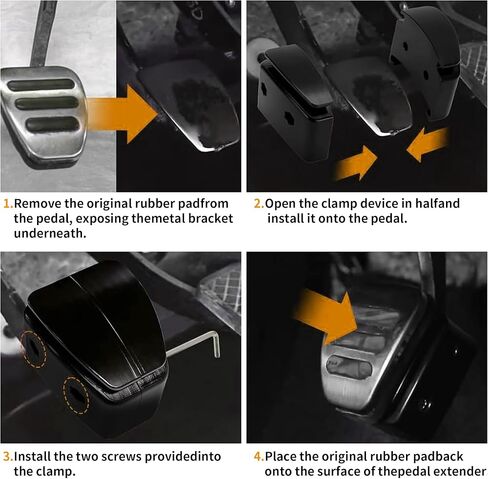 1.Remove the original rubber padfrom the pedal, exposing themetal bracket underneath.

2.Open the clamp device in halfand install it onto the pedal.

3.Install the two screws providedinto the clamp.

4.Place the original rubber padback onto the surface of thepedal extender