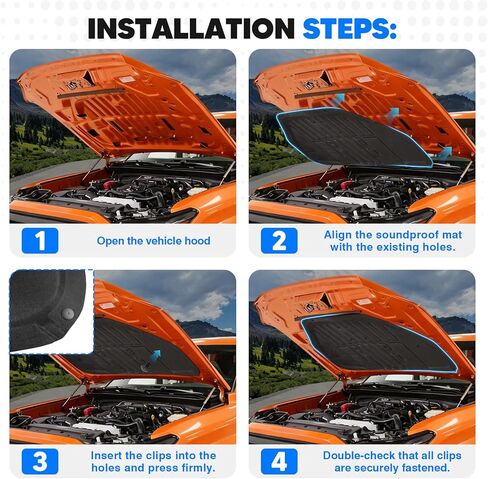 INSTALLATION STEPS:

1
Open the vehicle hood

2
Align the soundproof mat with the existing holes.

3
Insert the clips into the holes and press firmly.

4
Double-check that all clips are securely fastened.