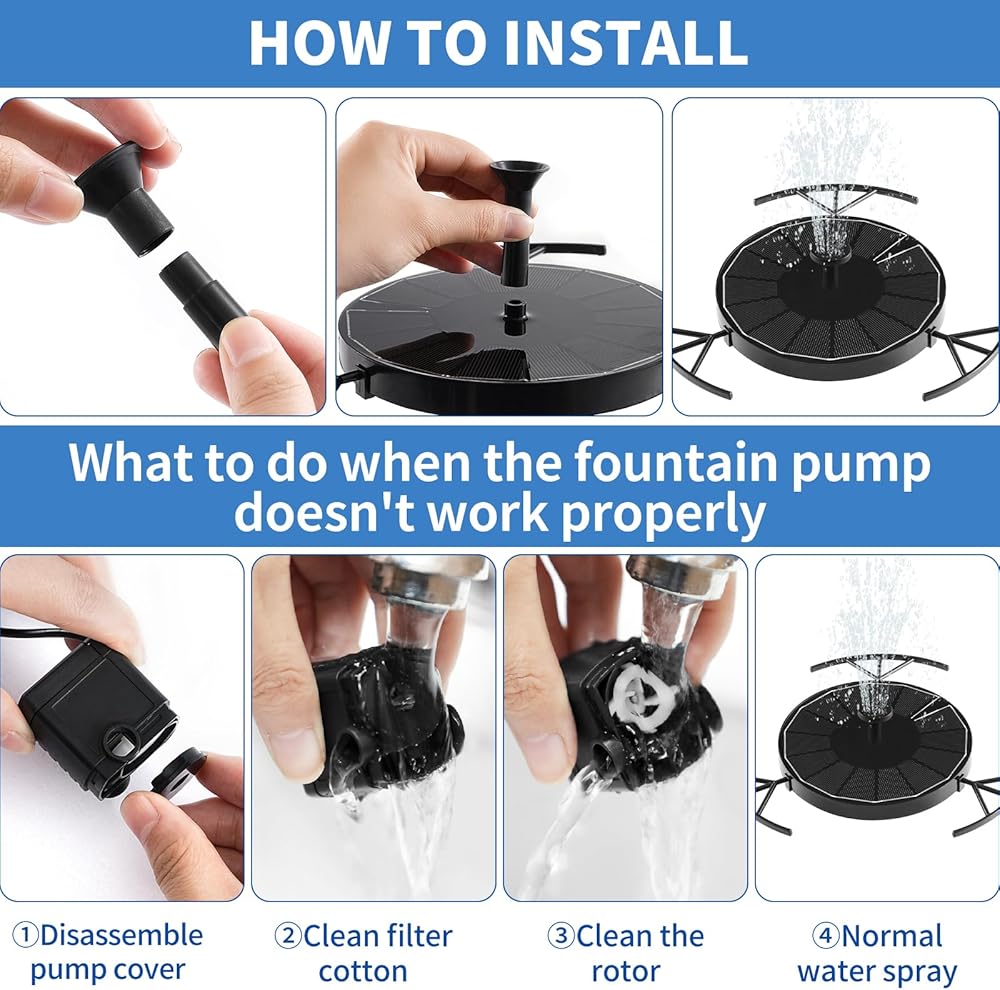 HOW TO INSTALL

What to do when the fountain pump doesn't work properly

①Disassemble pump cover

②Clean filter cotton

③Clean the rotor

④Normal water spray