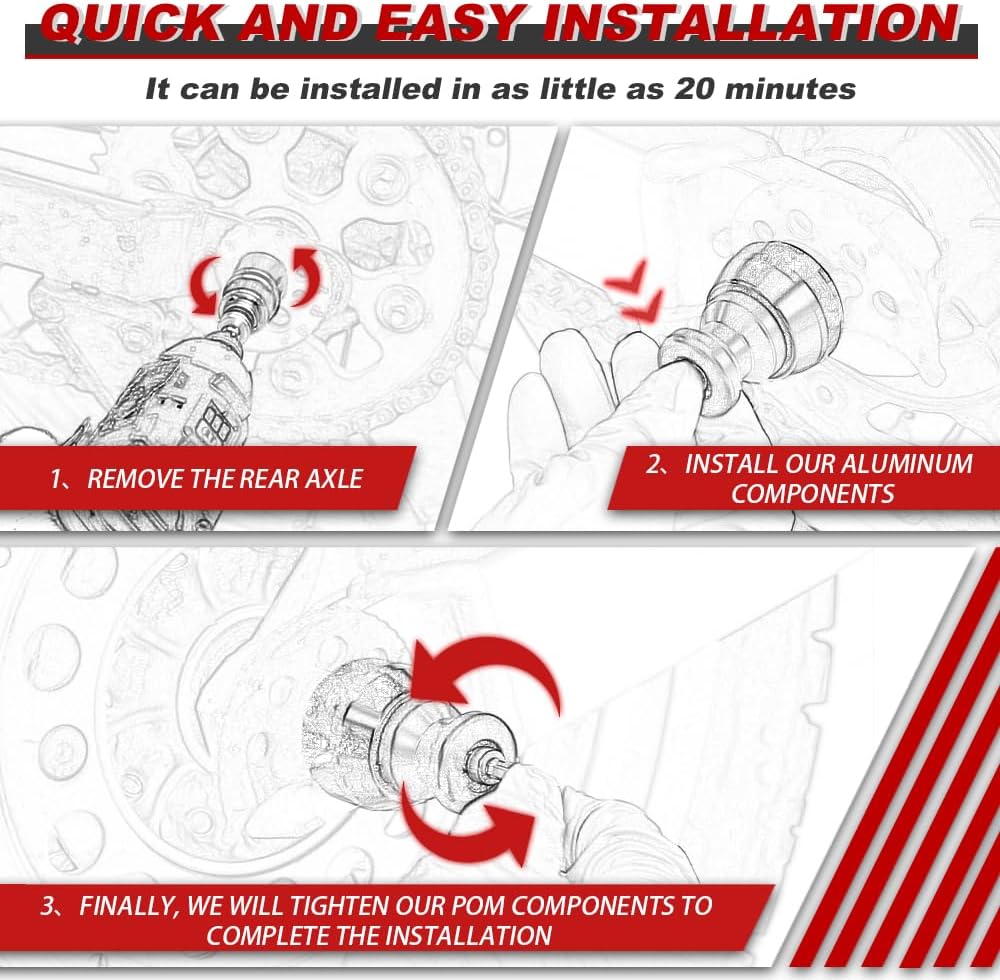 QUICK AND EASY INSTALLATION

It can be installed in as little as 20 minutes

1、REMOVE THE REAR AXLE

2、INSTALL OUR ALUMINUM COMPONENTS

3、FINALLY, WE WILL TIGHTEN OUR POM COMPONENTS TO COMPLETE THE INSTALLATION