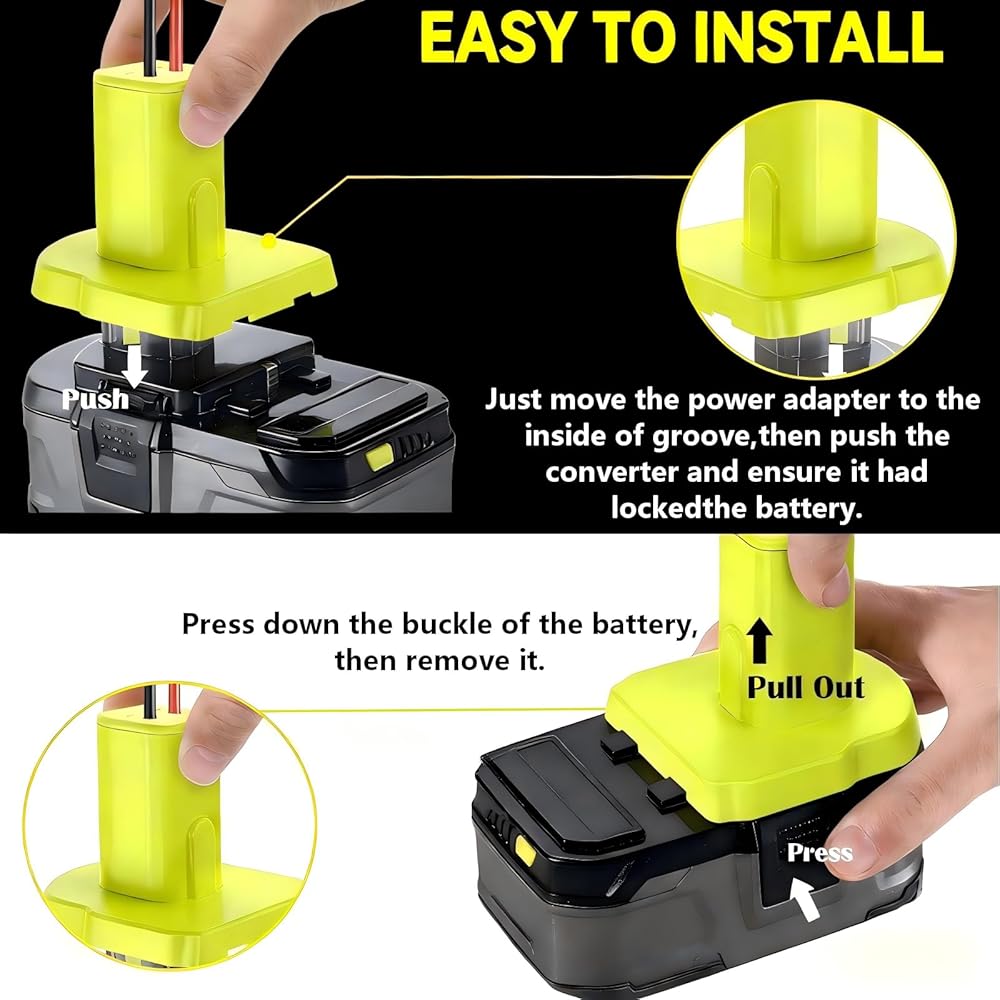 EASY TO INSTALL

Push

Just move the power adapter to the inside of groove,then push the converter and ensure it had lockedthe battery.

Press down the buckle of the battery, then remove it.

Pull Out

Press