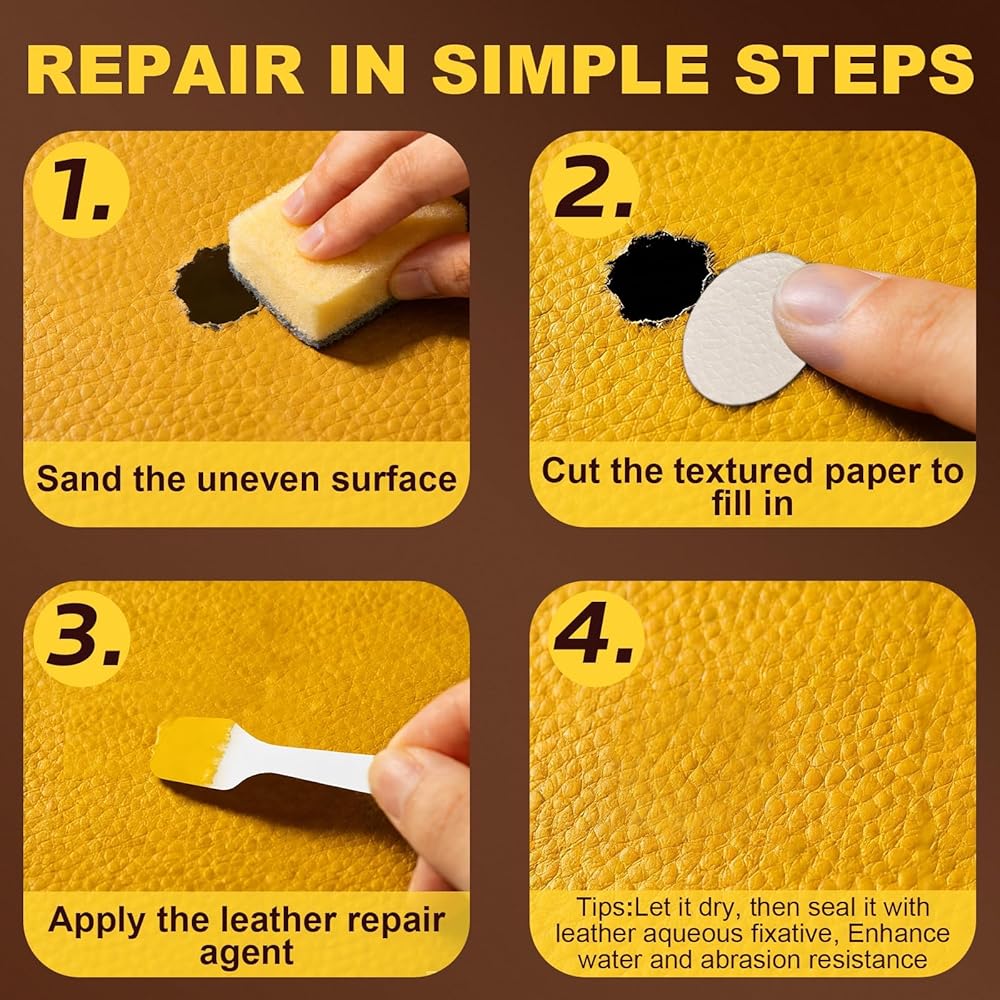 REPAIR IN SIMPLE STEPS

1.

Sand the uneven surface

2.

Cut the textured paper to fill in

3.

Apply the leather repair agent

4.

Tips:Let it dry, then seal it with leather aqueous fixative, Enhance water and abrasion resistance