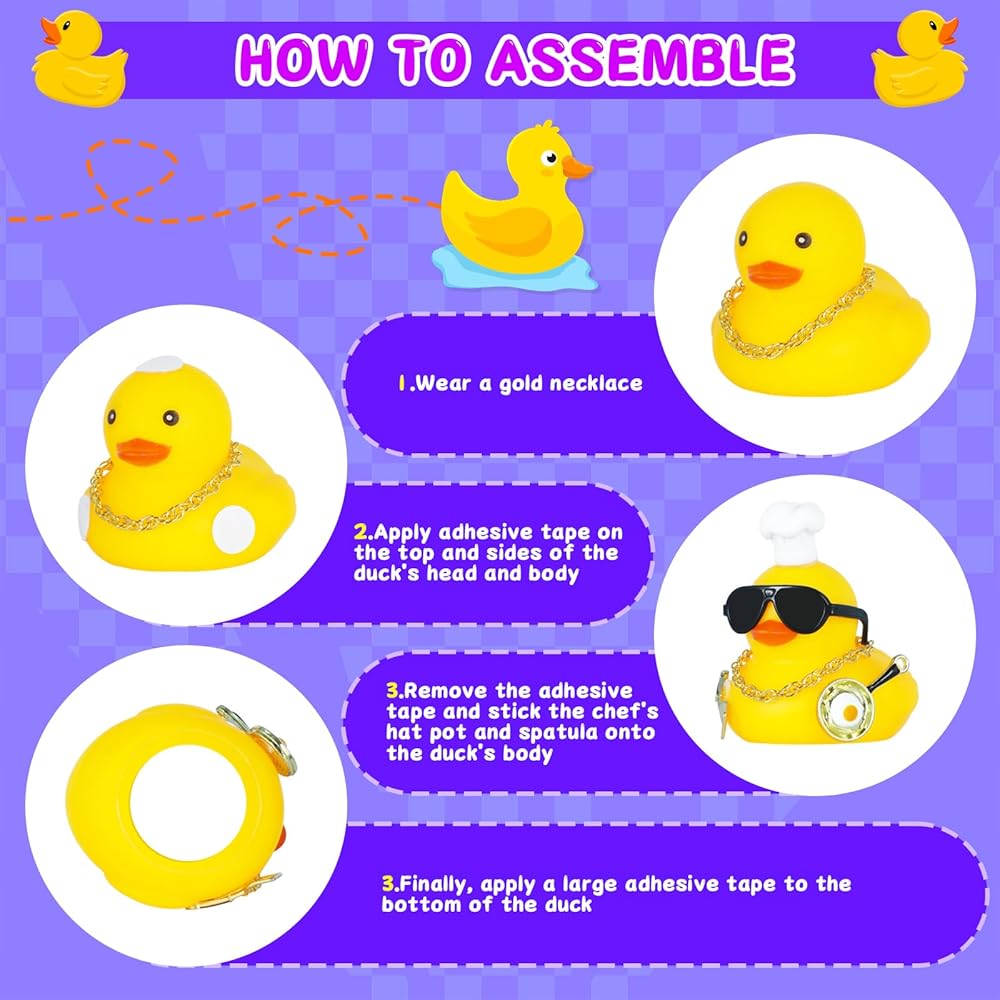 HOW TO ASSEMBLE

1.Wear a gold necklace

2.Apply adhesive tape on the top and sides of the duck's head and body

3.Remove the adhesive tape and stick the chef's hat pot and spatula onto the duck's body

3.Finally, apply a large adhesive tape to the bottom of the duck