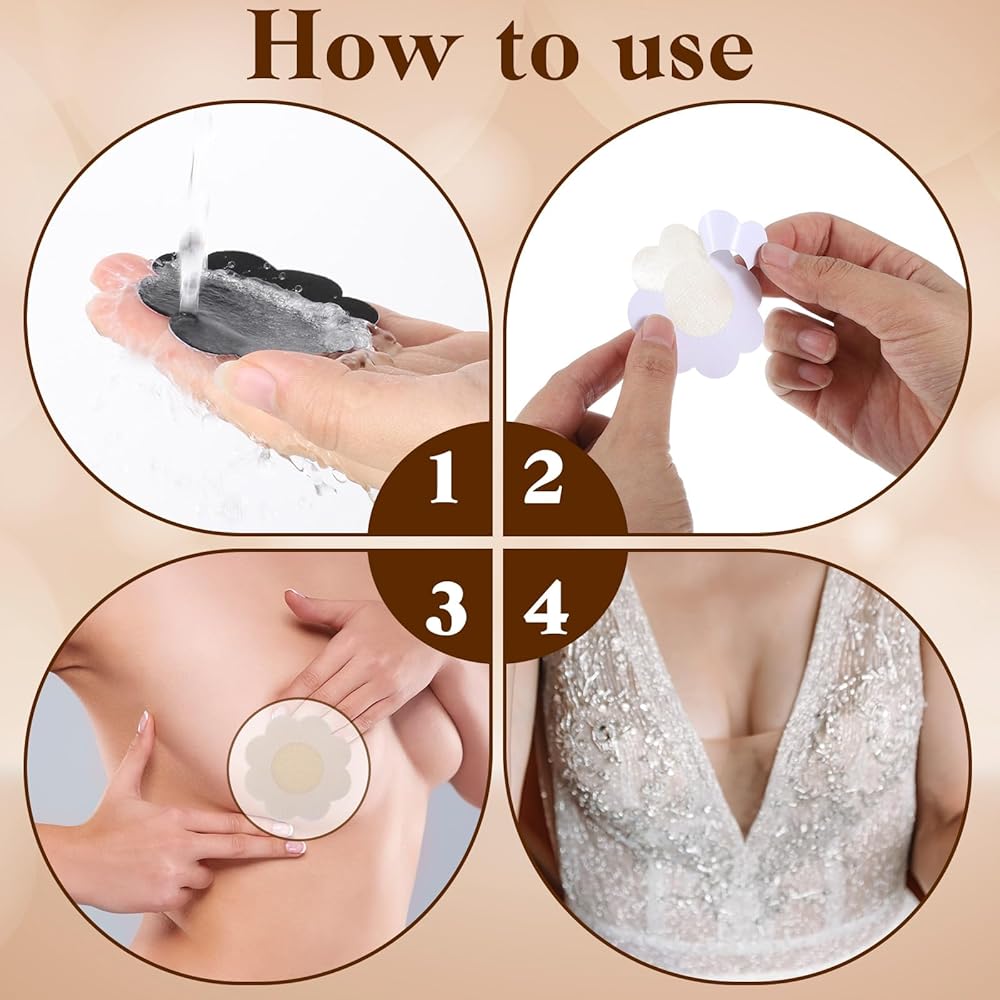 How to use

1

2

3

4