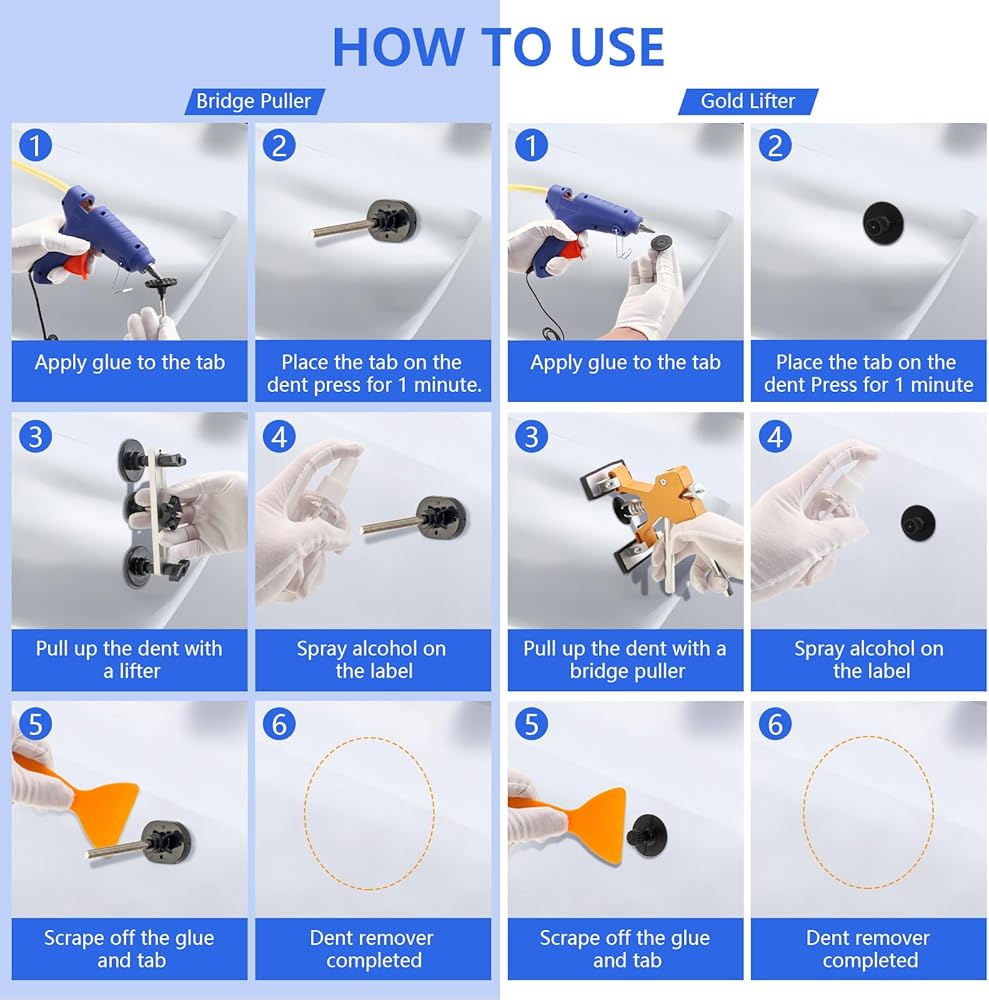 HOW TO USE

Bridge Puller

1
Apply glue to the tab

2
Place the tab on the dent press for 1 minute.

3
Pull up the dent with a lifter

4
Spray alcohol on the label

5
Scrape off the glue and tab

6
Dent remover completed

Gold Lifter

1
Apply glue to the tab

2
Place the tab on the dent Press for 1 minute

3
Pull up the dent with a bridge puller

4
Spray alcohol on the label

5
Scrape off the glue and tab

6
Dent remover completed