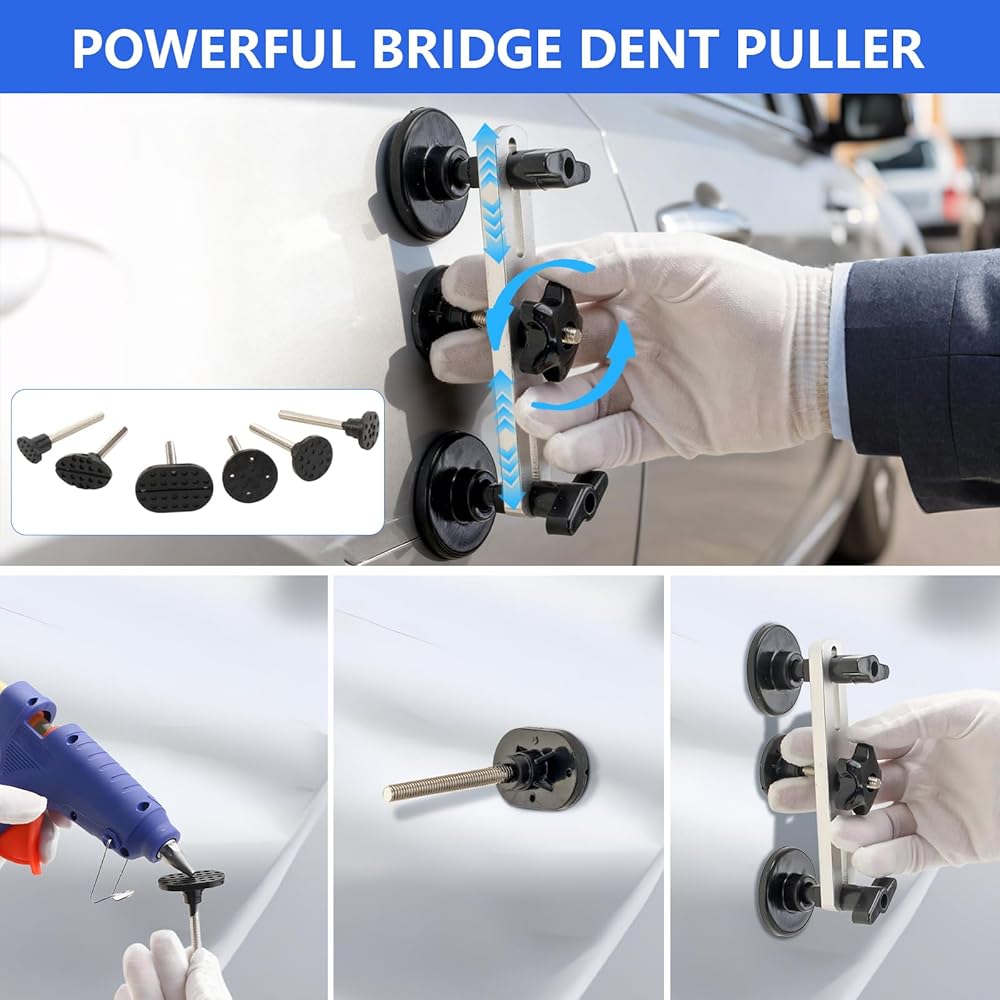 POWERFUL BRIDGE DENT PULLER