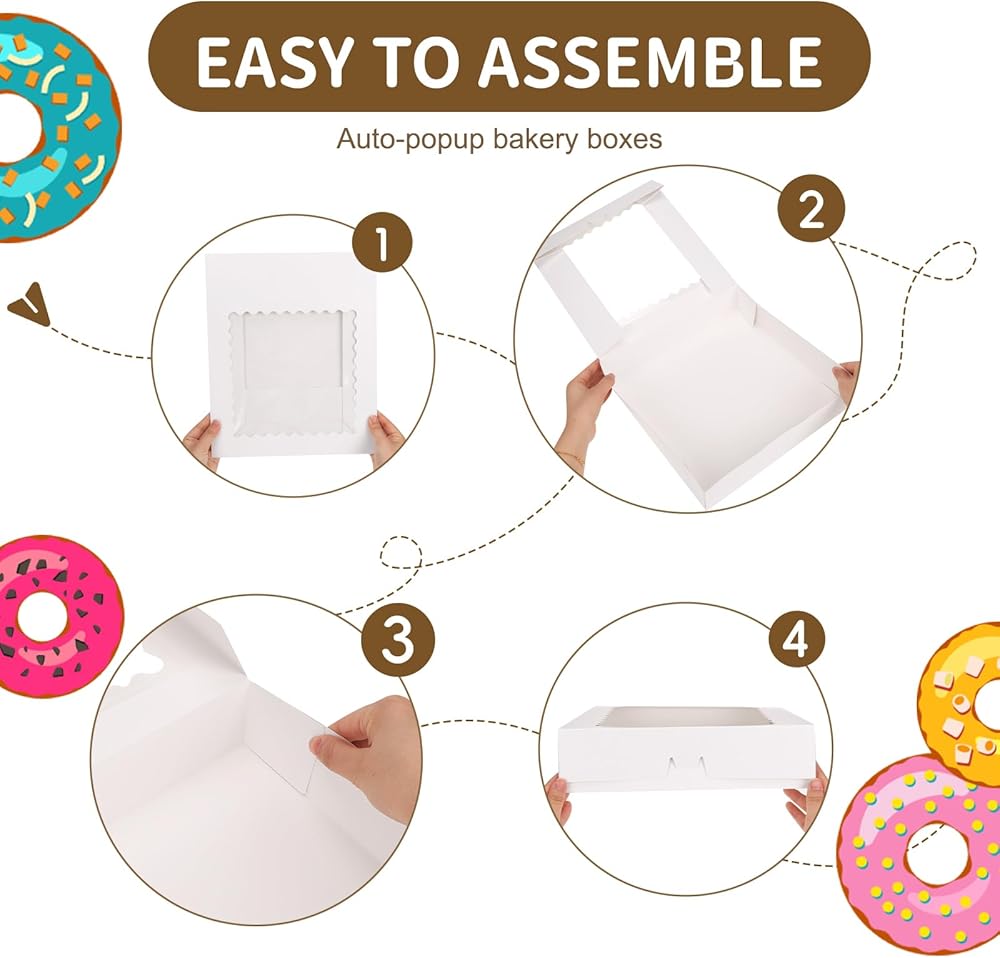 EASY TO ASSEMBLE

Auto-popup bakery boxes

1

2

3

4