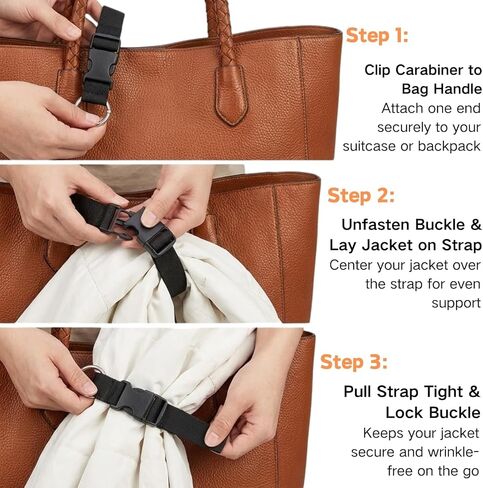 Step 1:

Clip Carabiner to Bag Handle

Attach one end securely to your suitcase or backpack

Step 2:

Unfasten Buckle & Lay Jacket on Strap

Center your jacket over the strap for even support

Step 3:

Pull Strap Tight & Lock Buckle

Keeps your jacket secure and wrinkle-free on the go