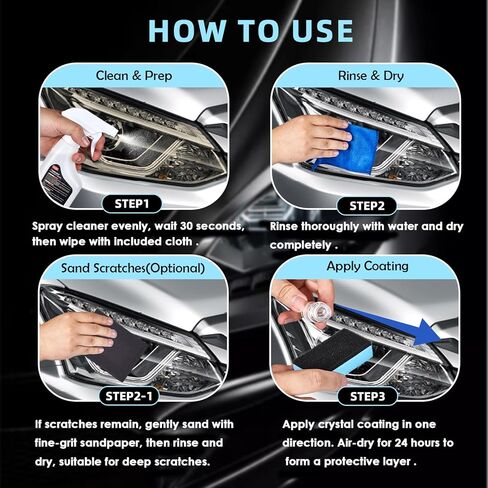 HOW TO USE

Clean & Prep

STEP1

Spray cleaner evenly, wait 30 seconds, then wipe with included cloth .

Rinse & Dry

STEP2

Rinse thoroughly with water and dry completely .

Sand Scratches(Optional)

STEP2-1

If scratches remain, gently sand with fine-grit sandpaper, then rinse and dry, suitable for deep scratches.

Apply Coating

STEP3

Apply crystal coating in one direction. Air-dry for 24 hours to form a protective layer .