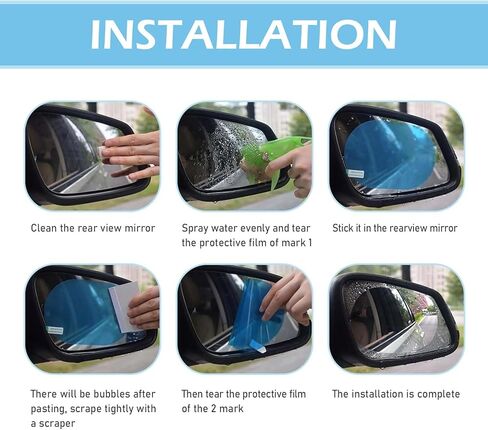 INSTALLATION

Clean the rear view mirror

Spray water evenly and tear the protective film of mark 1

Stick it in the rearview mirror

There will be bubbles after pasting, scrape tightly with a scraper

Then tear the protective film of the 2 mark

The installation is complete