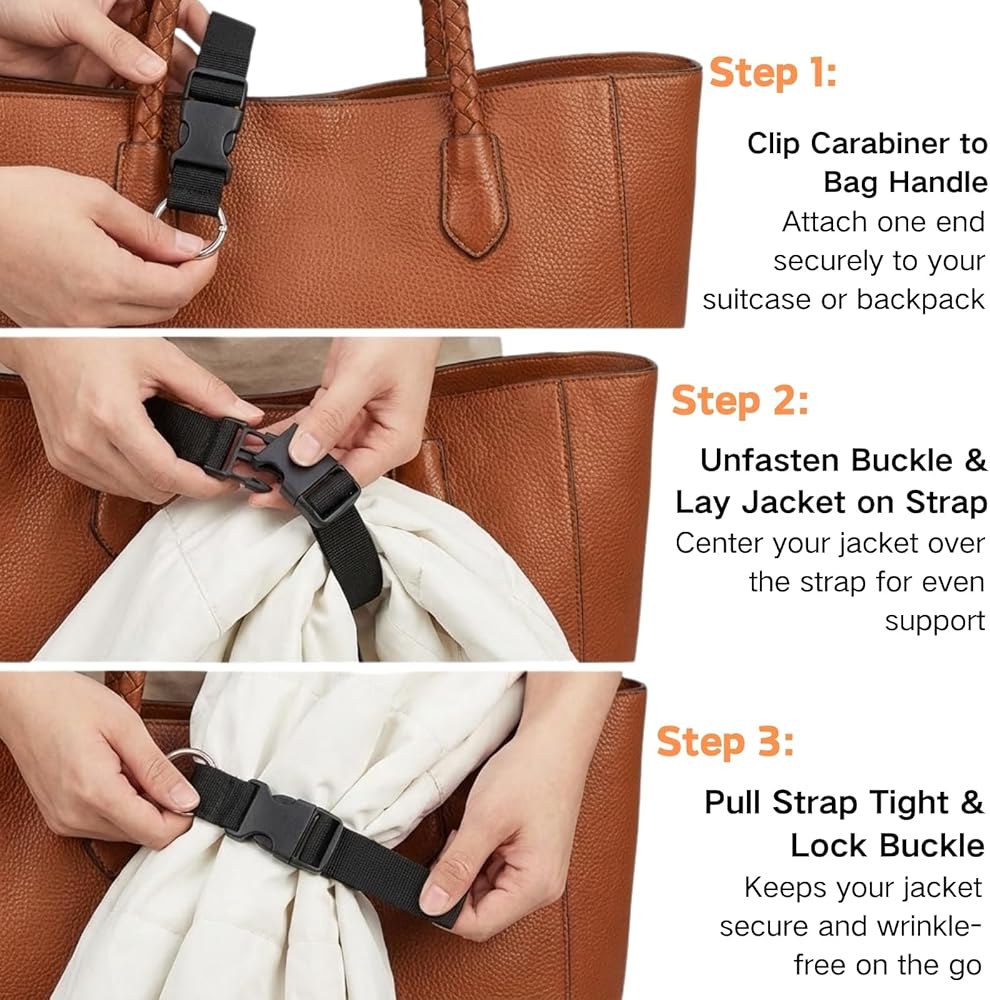 Step 1:

Clip Carabiner to Bag Handle
Attach one end securely to your suitcase or backpack

Step 2:

Unfasten Buckle & Lay Jacket on Strap
Center your jacket over the strap for even support

Step 3:

Pull Strap Tight & Lock Buckle
Keeps your jacket secure and wrinkle-free on the go