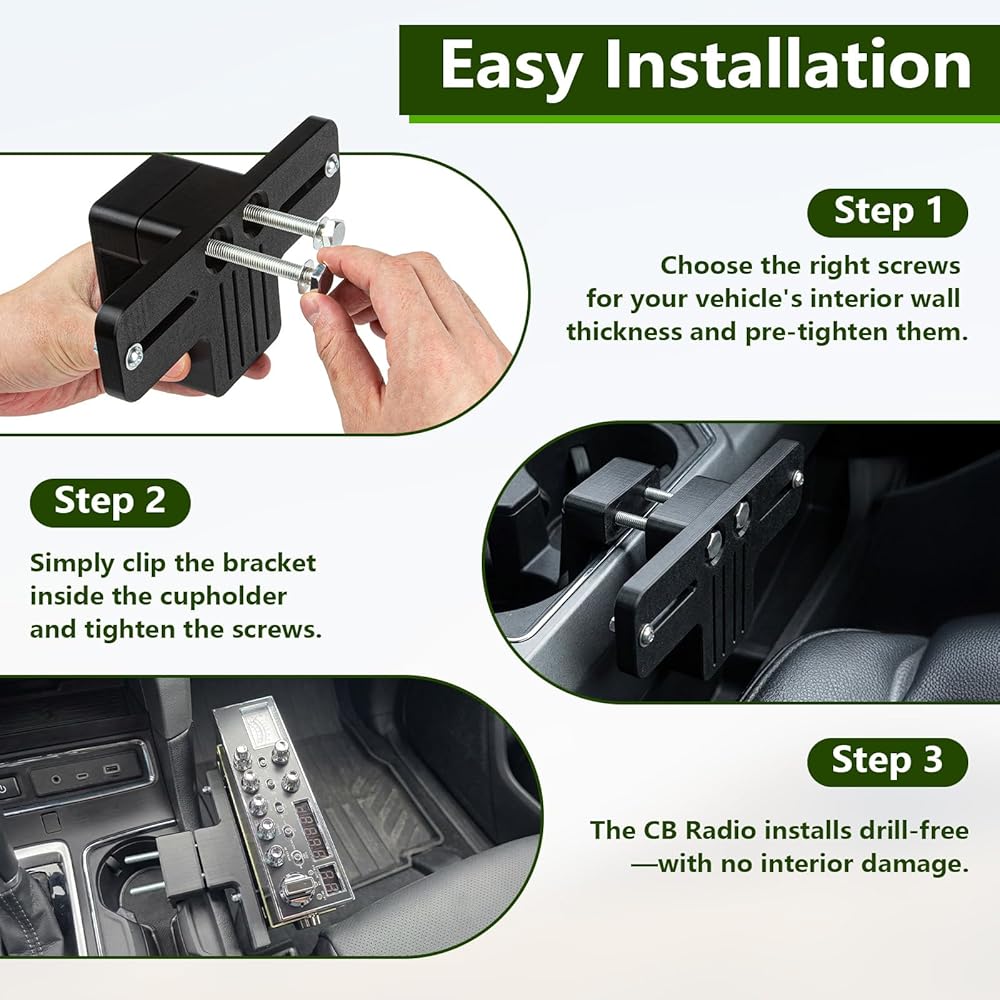 Easy Installation

Step 1

Choose the right screws for your vehicle's interior wall thickness and pre-tighten them.

Step 2

Simply clip the bracket inside the cupholder and tighten the screws.

Step 3

The CB Radio installs drill-free —with no interior damage.