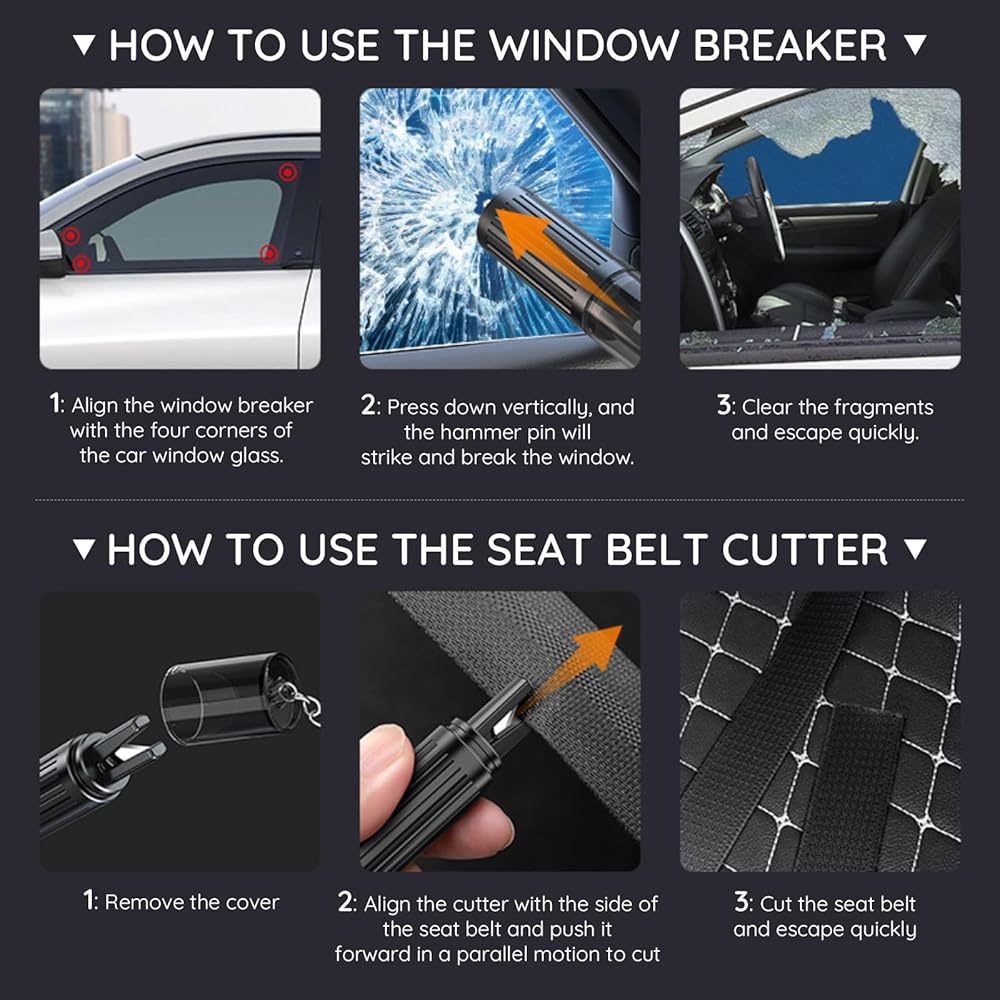 ▼ HOW TO USE THE WINDOW BREAKER ▼

1: Align the window breaker with the four corners of the car window glass.

2: Press down vertically, and the hammer pin will strike and break the window.

3: Clear the fragments and escape quickly.

▼ HOW TO USE THE SEAT BELT CUTTER ▼

1: Remove the cover

2: Align the cutter with the side of the seat belt and push it forward in a parallel motion to cut

3: Cut the seat belt and escape quickly