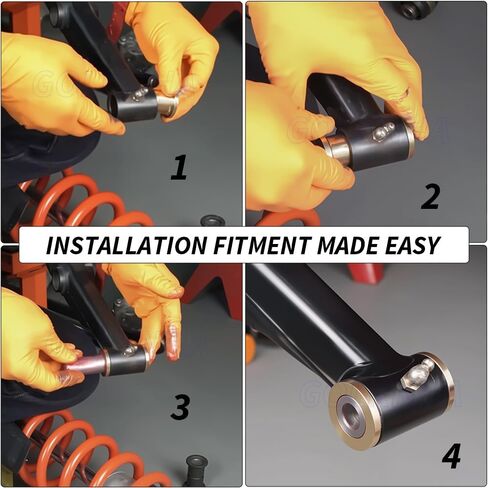 1

2

INSTALLATION FITMENT MADE EASY

3

4